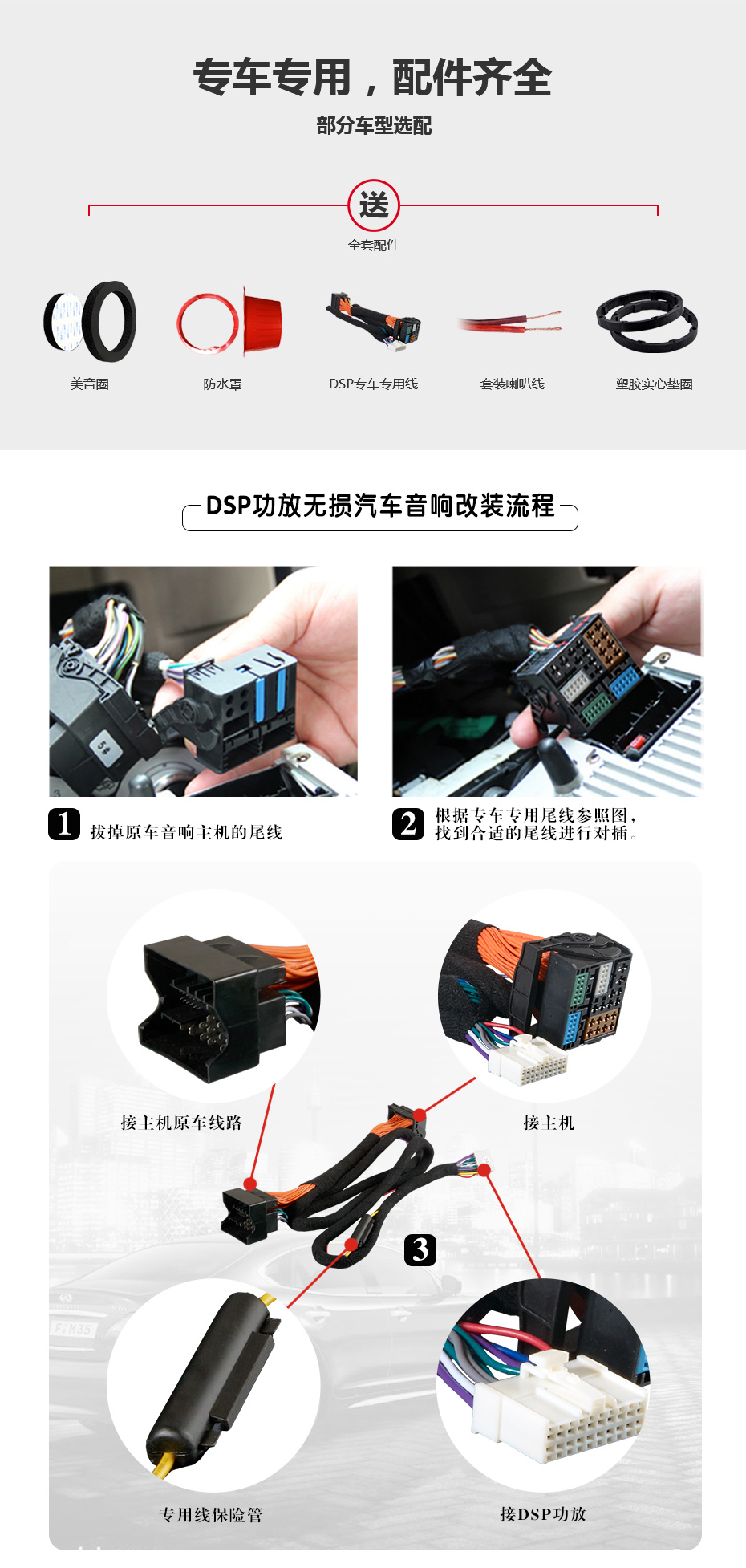 专车专用，配件齐全

部分车型选配

送

全套配件

美音圈

防水罩

DSP专车专用线

套装喇叭线

塑胶实心垫圈

DSP功放无损汽车音响改装流程

1 拔掉原车音响主机的尾线

2 根据专车专用尾线参照图，找到合适的尾线进行对插。

接主机原车线路

接主机

3

专用线保险管

接DSP功放